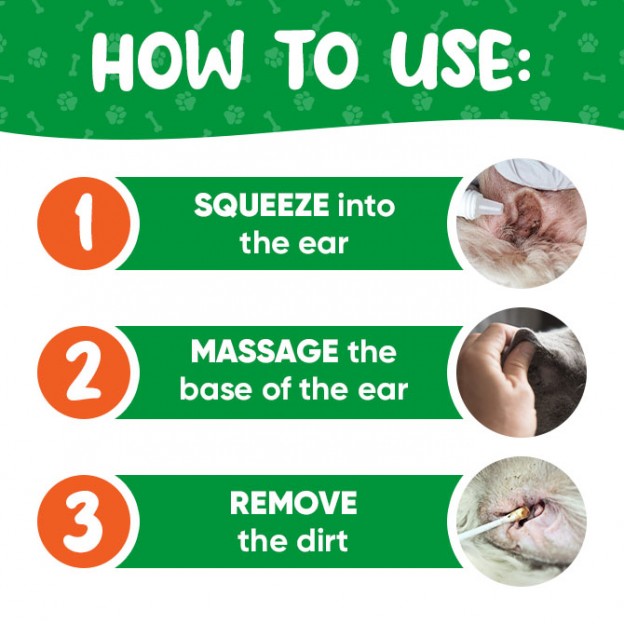 HOW TO USE:

1

SQUEEZE into the ear

2

MASSAGE the base of the ear

3

REMOVE the dirt